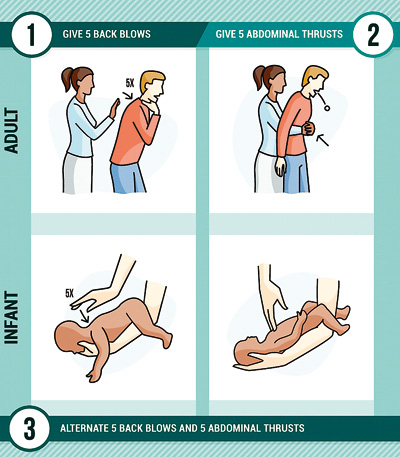 1 GIVE 5 BACK BLOWS

GIVE 5 ABDOMINAL THRUSTS 2

ADULT

5X

INFANT

5X

3 ALTERNATE 5 BACK BLOWS AND 5 ABDOMINAL THRUSTS